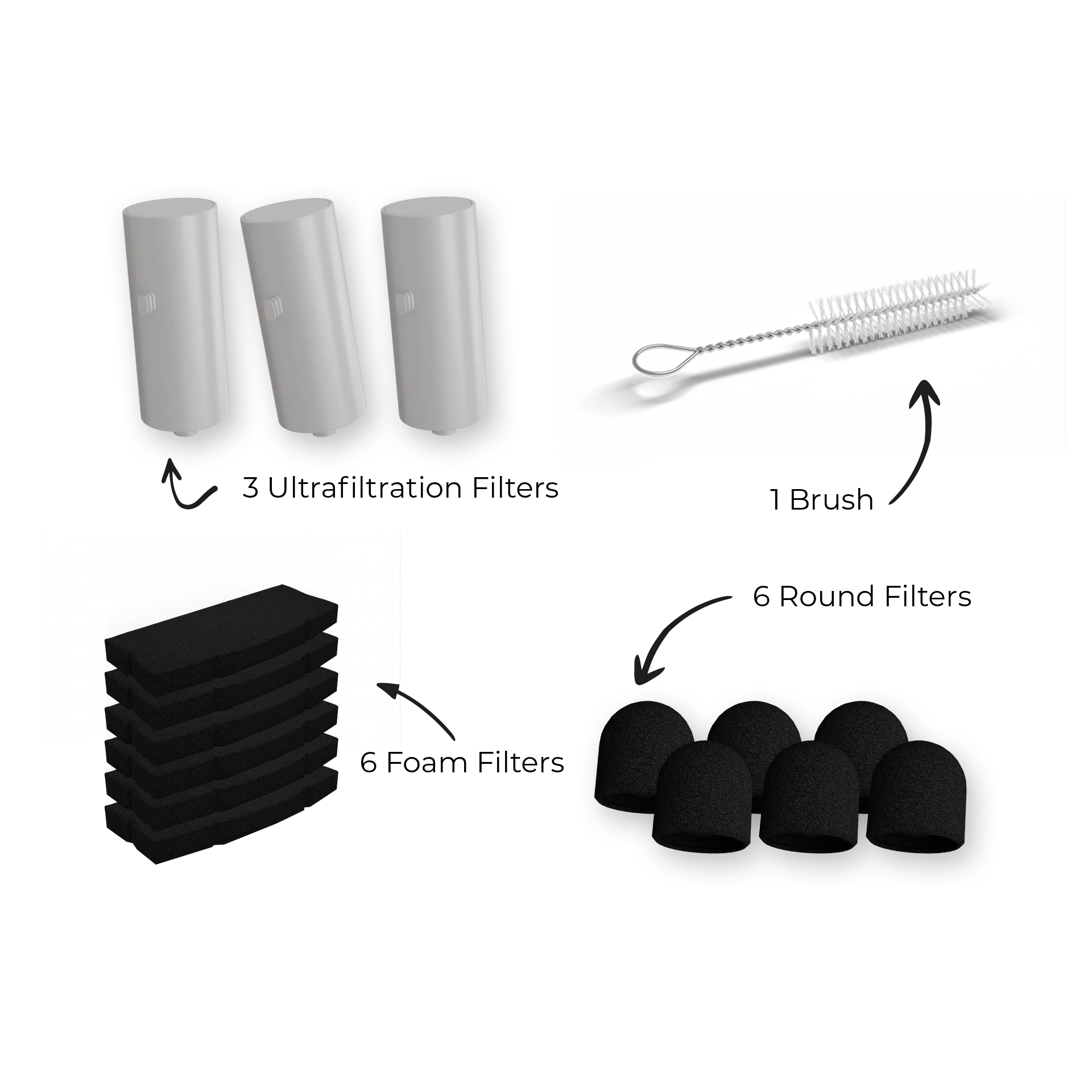 3 Ultrafiltration Filters

1 Brush

6 Round Filters

6 Foam Filters