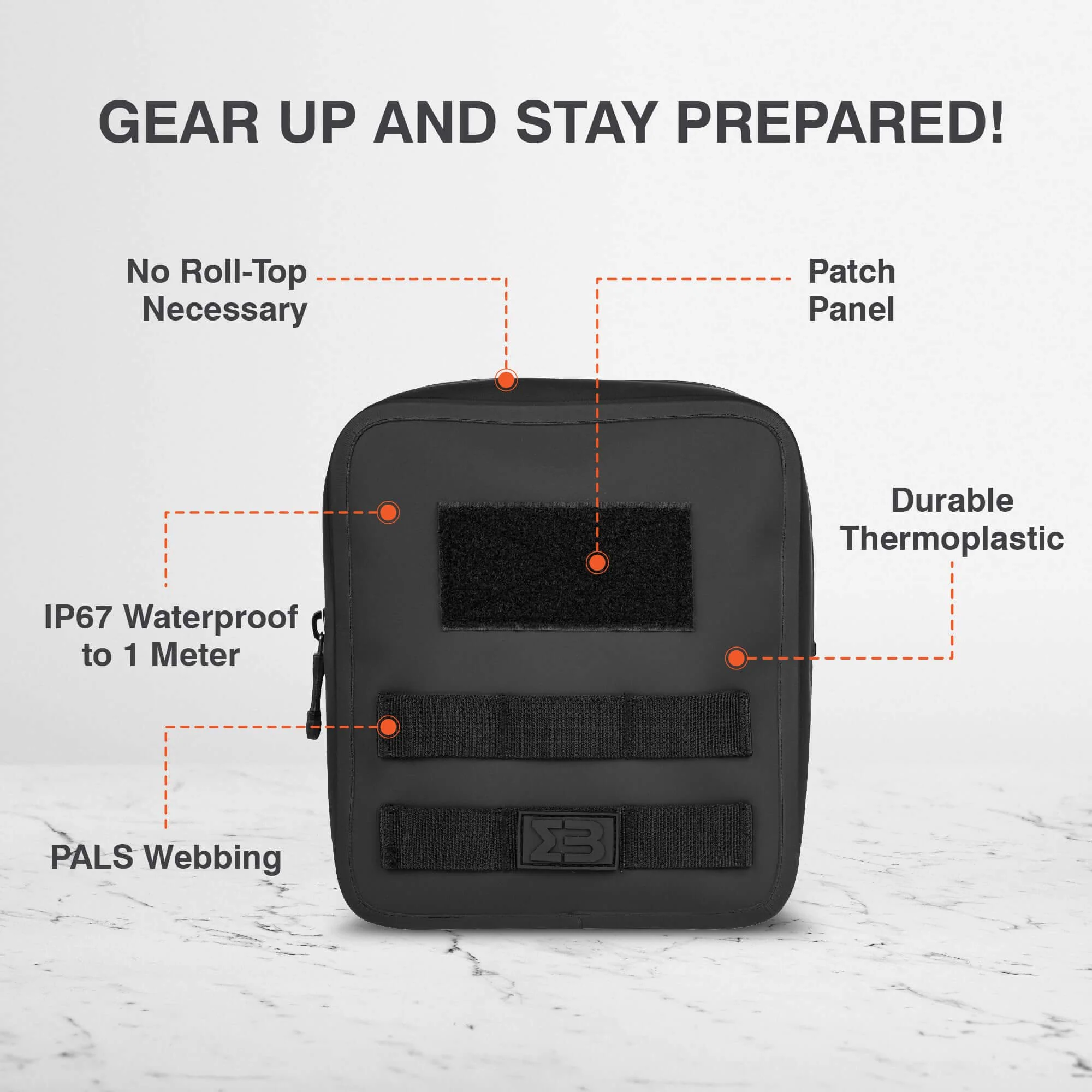 GEAR UP AND STAY PREPARED!

No Roll-Top Necessary

Patch Panel

Durable Thermoplastic

IP67 Waterproof to 1 Meter

PALS Webbing

ΣB