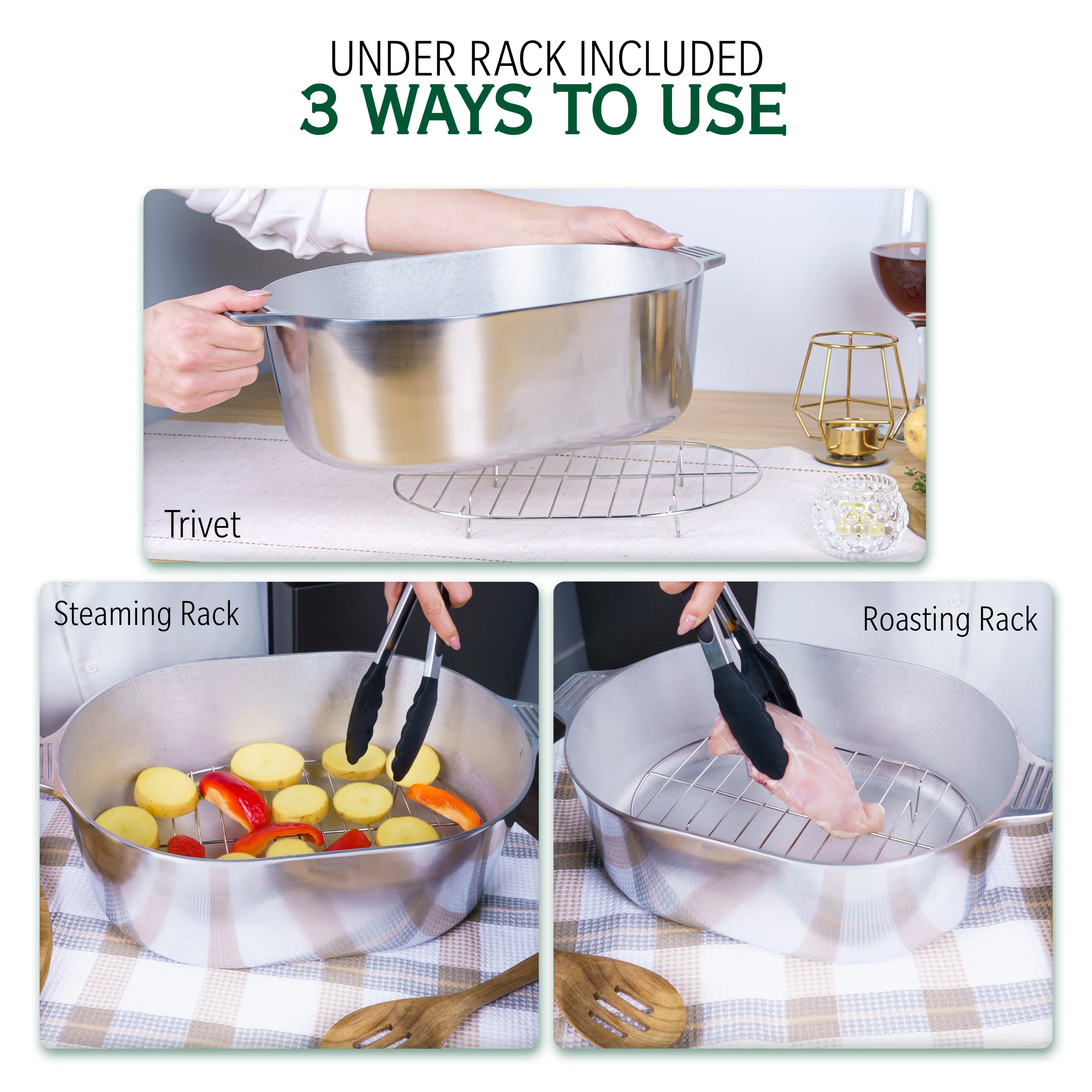 UNDER RACK INCLUDED
3 WAYS TO USE

Trivet

Steaming Rack

Roasting Rack